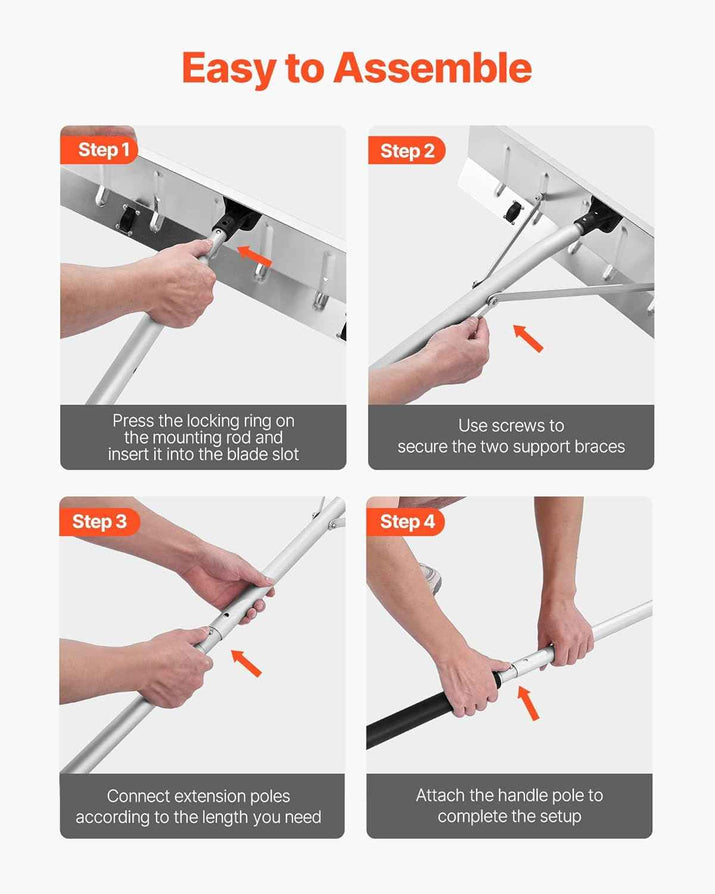 Easy to Assemble

Step 1

Press the locking ring on the mounting rod and insert it into the blade slot

Step 2

Use screws to secure the two support braces

Step 3

Connect extension poles according to the length you need

Step 4

Attach the handle pole to complete the setup