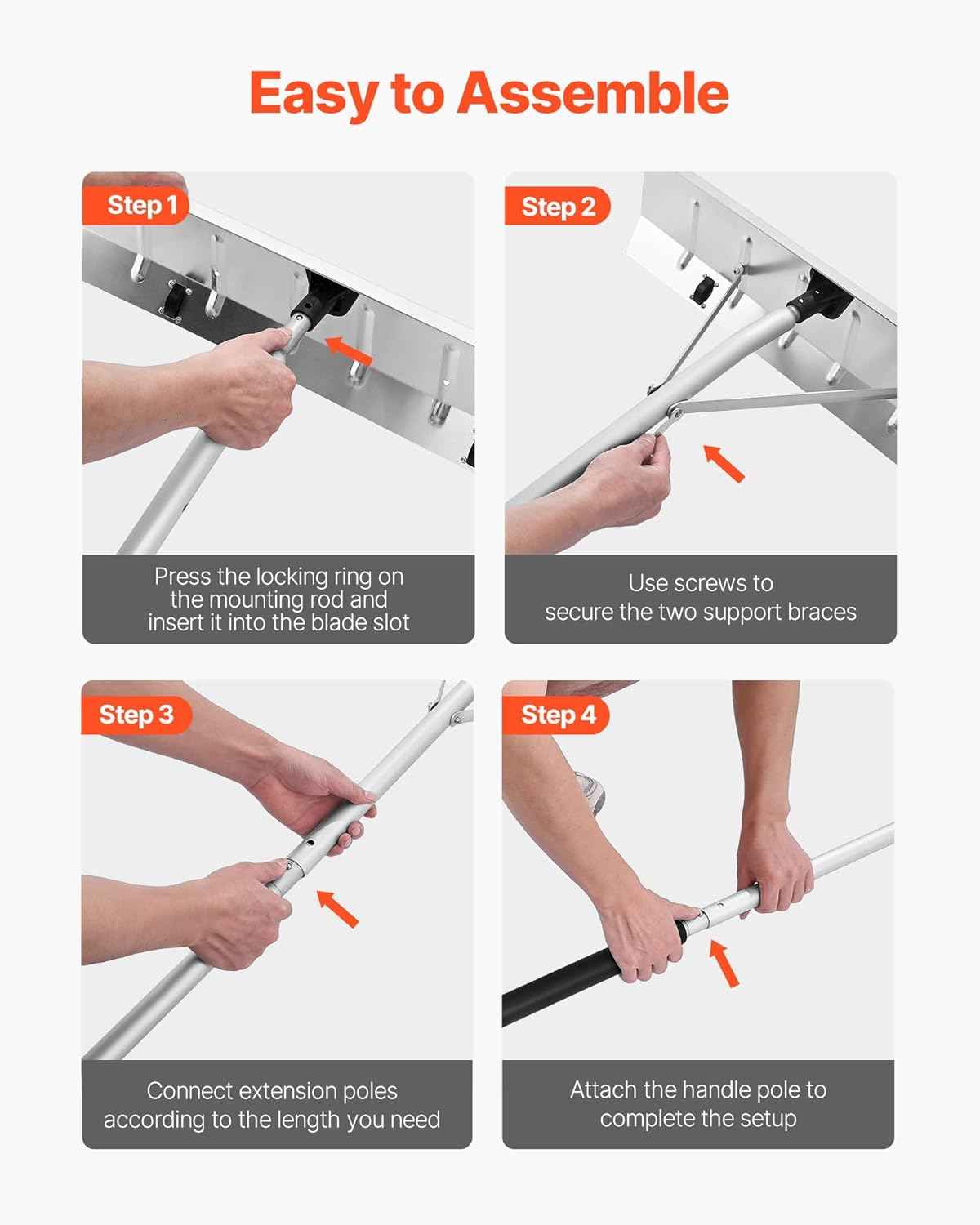 Easy to Assemble

Step 1

Press the locking ring on the mounting rod and insert it into the blade slot

Step 2

Use screws to secure the two support braces

Step 3

Connect extension poles according to the length you need

Step 4

Attach the handle pole to complete the setup